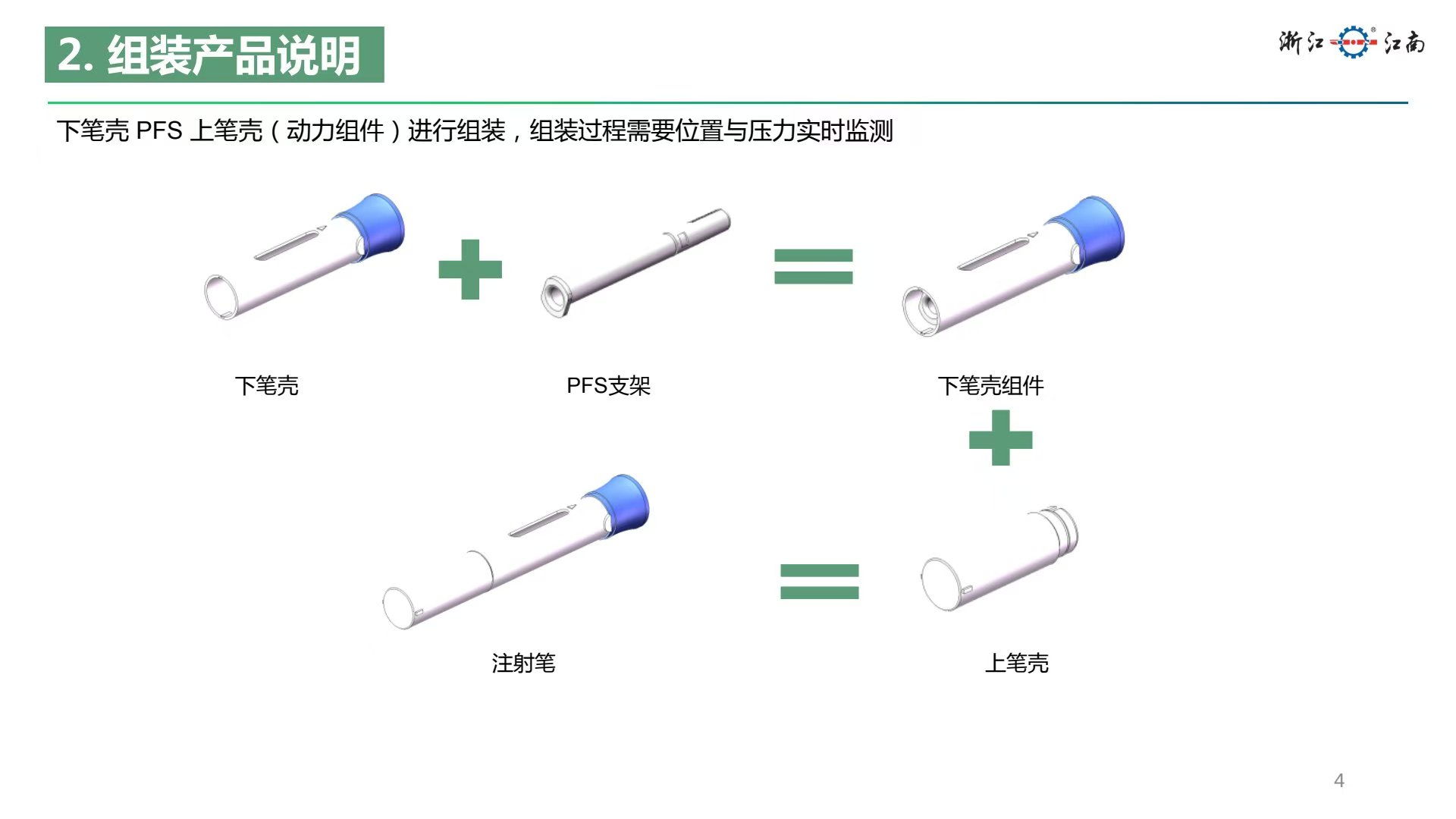 2. 组装产品说明

浙江 江南

下笔壳 PFS 上笔壳（动力组件）进行组装，组装过程需要位置与压力实时监测

下笔壳

PFS支架

下笔壳组件

注射笔

上笔壳

4